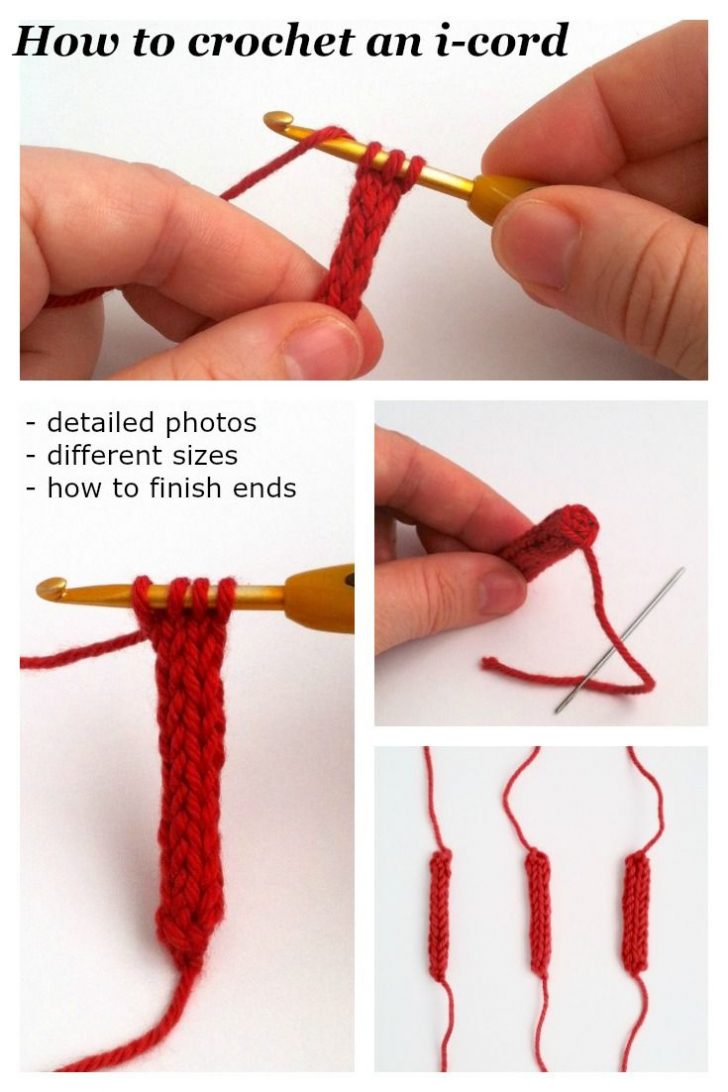 How to crochet an i-cord

- detailed photos
- different sizes
- how to finish ends