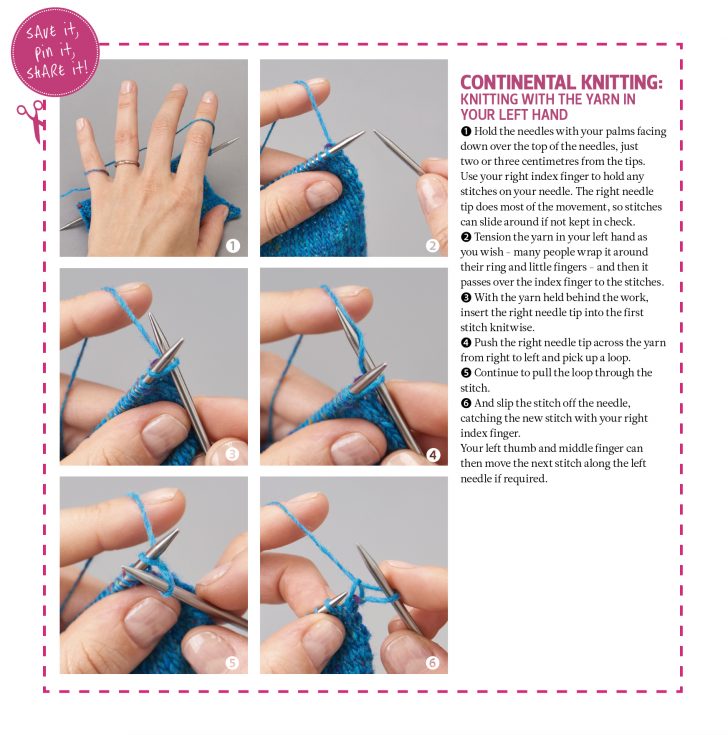 SAVE it, pin it, SHARE it!

1

2

3

4

5

6

CONTINENTAL KNITTING: KNITTING WITH THE YARN IN YOUR LEFT HAND

❶ Hold the needles with your palms facing down over the top of the needles, just two or three centimetres from the tips. Use your right index finger to hold any stitches on your needle. The right needle tip does most of the movement, so stitches can slide around if not kept in check.
❷ Tension the yarn in your left hand as you wish – many people wrap it around their ring and little fingers – and then it passes over the index finger to the stitches.
❸ With the yarn held behind the work, insert the right needle tip into the first stitch knitwise.
❹ Push the right needle tip across the yarn from right to left and pick up a loop.
❺ Continue to pull the loop through the stitch.
❻ And slip the stitch off the needle, catching the new stitch with your right index finger.
Your left thumb and middle finger can then move the next stitch along the left needle if required.